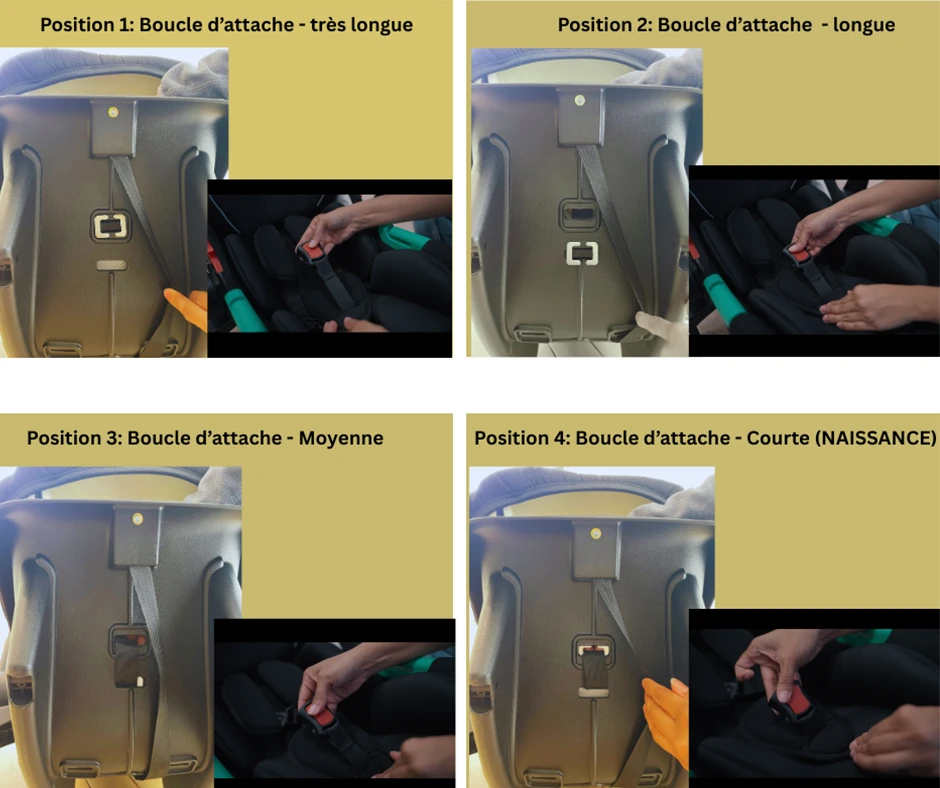 Position 1: Boucle d'attache - très longue

Position 2: Boucle d'attache - longue

Position 3: Boucle d'attache - Moyenne

Position 4: Boucle d'attache - Courte (NAISSANCE)